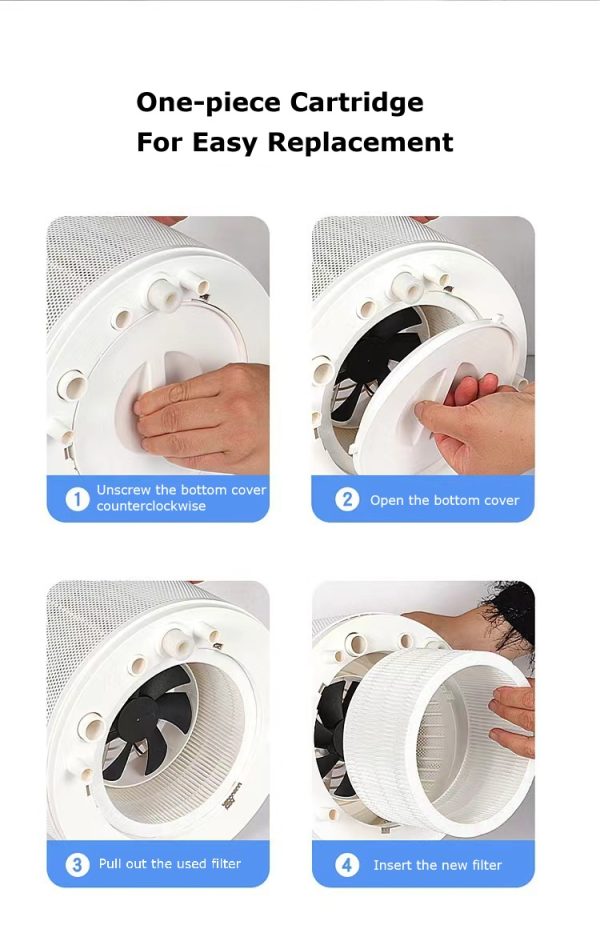 One-piece Cartridge
For Easy Replacement

1 Unscrew the bottom cover counterclockwise

2 Open the bottom cover

3 Pull out the used filter

4 Insert the new filter