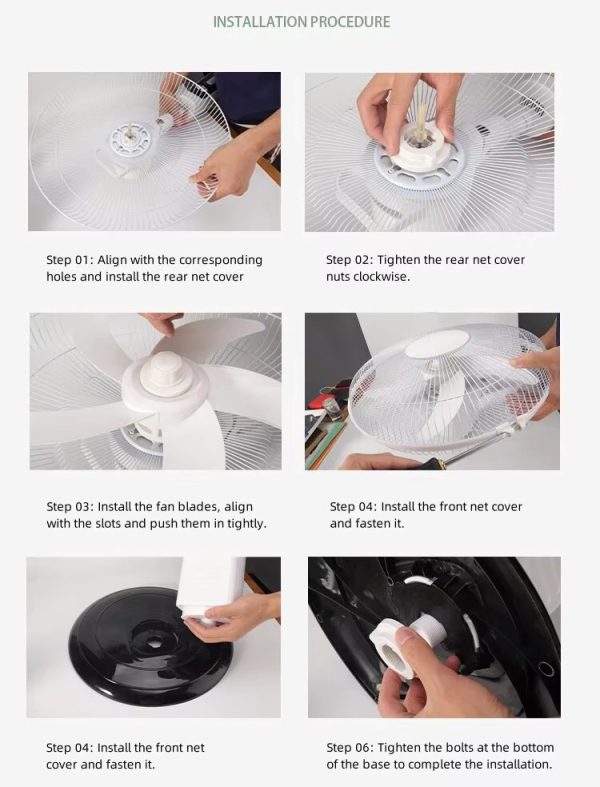 INSTALLATION PROCEDURE

Step 01: Align with the corresponding holes and install the rear net cover

Step 02: Tighten the rear net cover nuts clockwise.

Step 03: Install the fan blades, align with the slots and push them in tightly.

Step 04: Install the front net cover and fasten it.

Step 04: Install the front net cover and fasten it.

Step 06: Tighten the bolts at the bottom of the base to complete the installation.