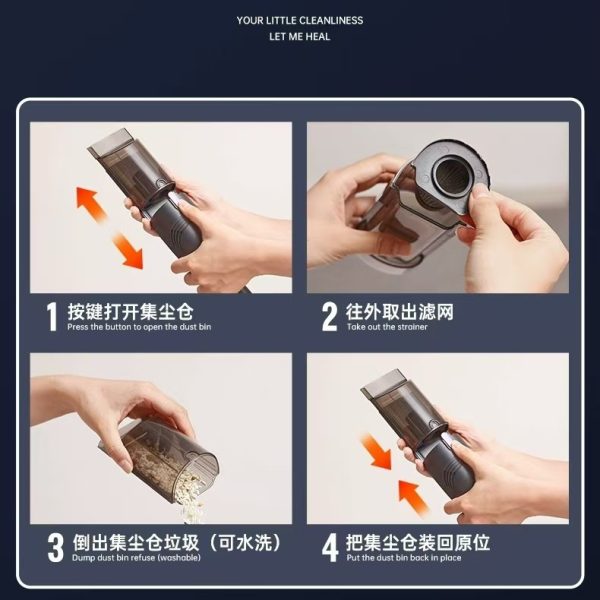 YOUR LITTLE CLEANLINESS
LET ME HEAL

1 按键打开集尘仓
Press the button to open the dust bin

2 往外取出滤网
Take out the strainer

3 倒出集尘仓垃圾（可水洗）
Dump dust bin refuse (washable)

4 把集尘仓装回原位
Put the dust bin back in place